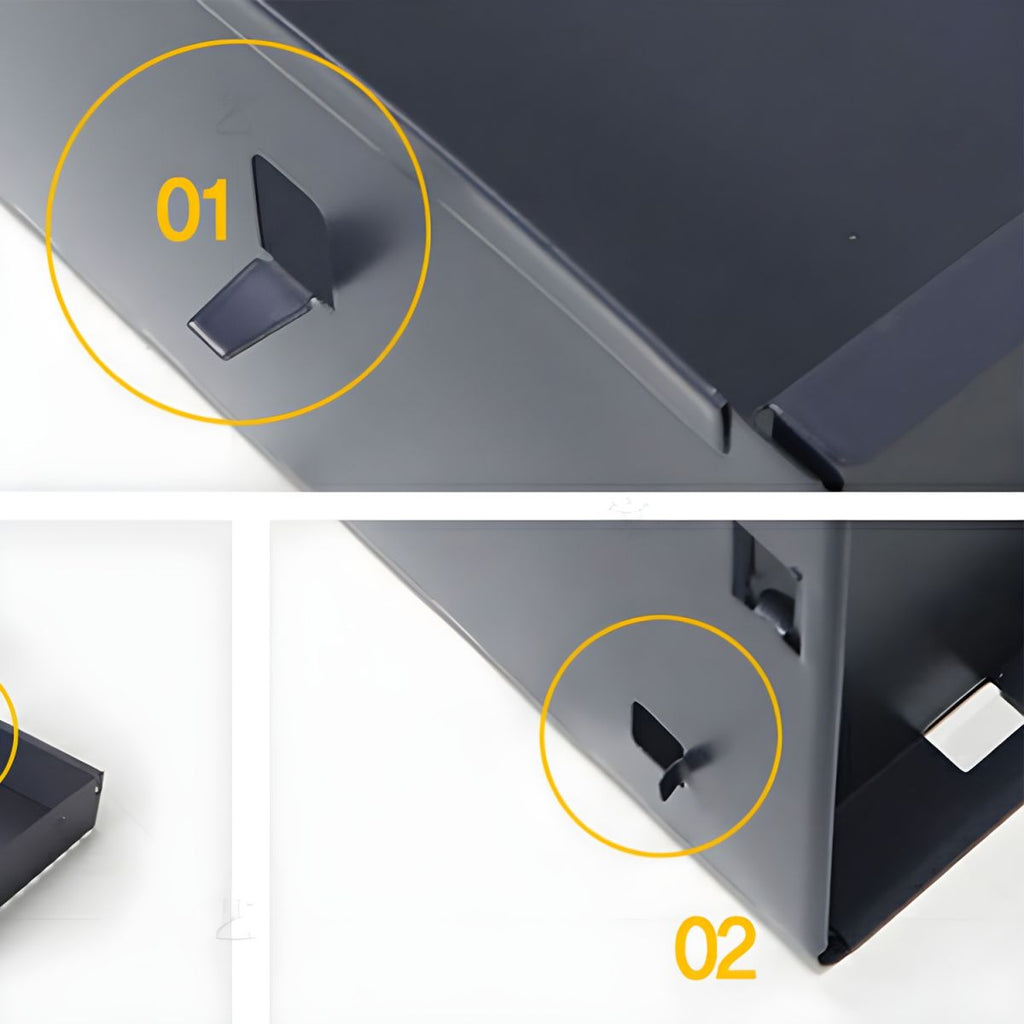 01

02